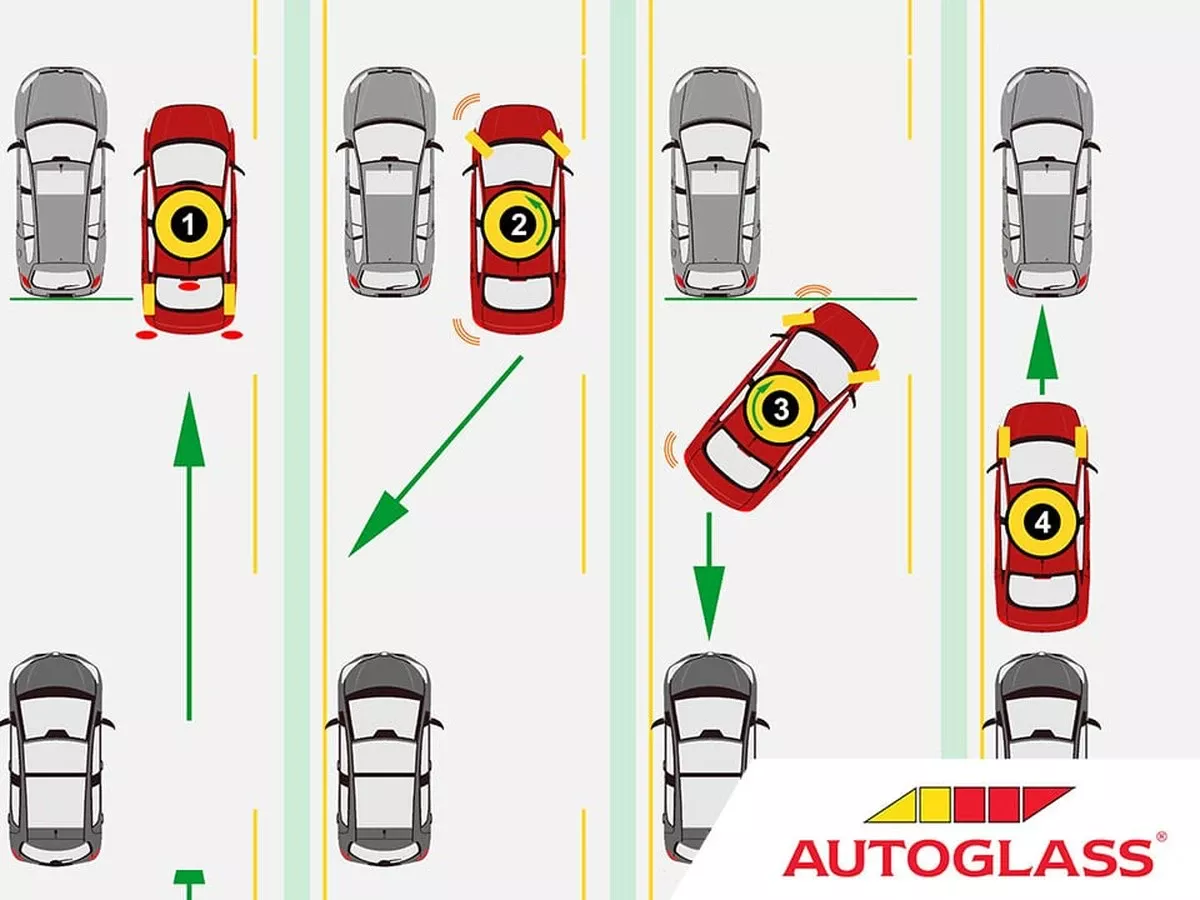 1
2
3
4
AUTOGLASS®