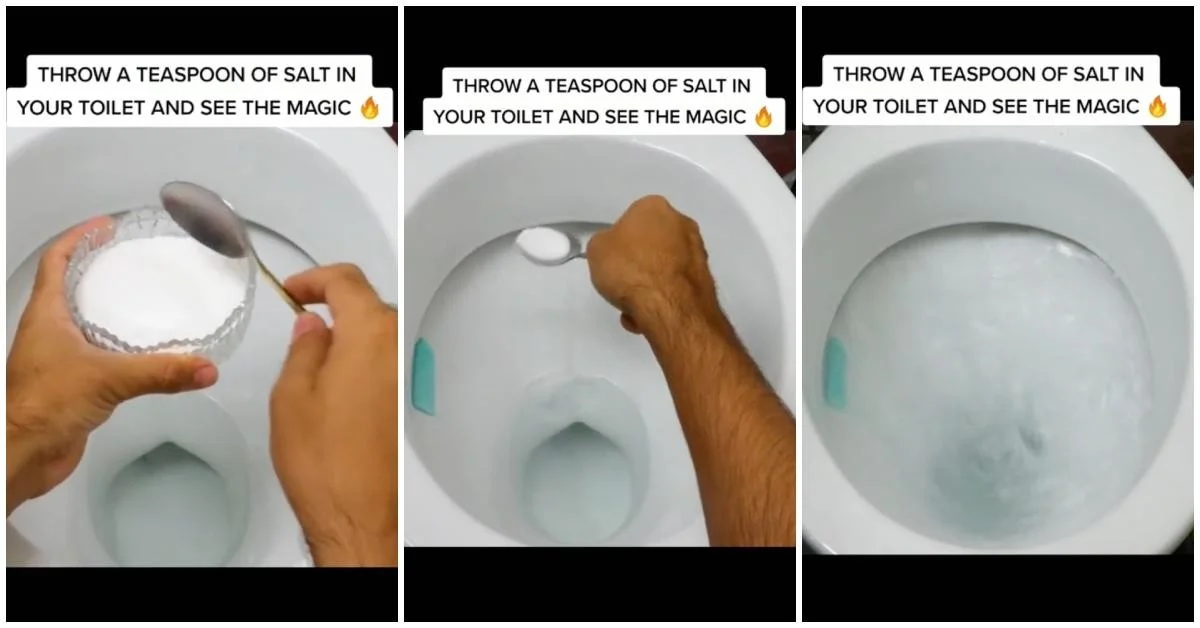 THROW A TEASPOON OF SALT IN YOUR TOILET AND SEE THE MAGIC 🔥

THROW A TEASPOON OF SALT IN YOUR TOILET AND SEE THE MAGIC 🔥

THROW A TEASPOON OF SALT IN YOUR TOILET AND SEE THE MAGIC 🔥