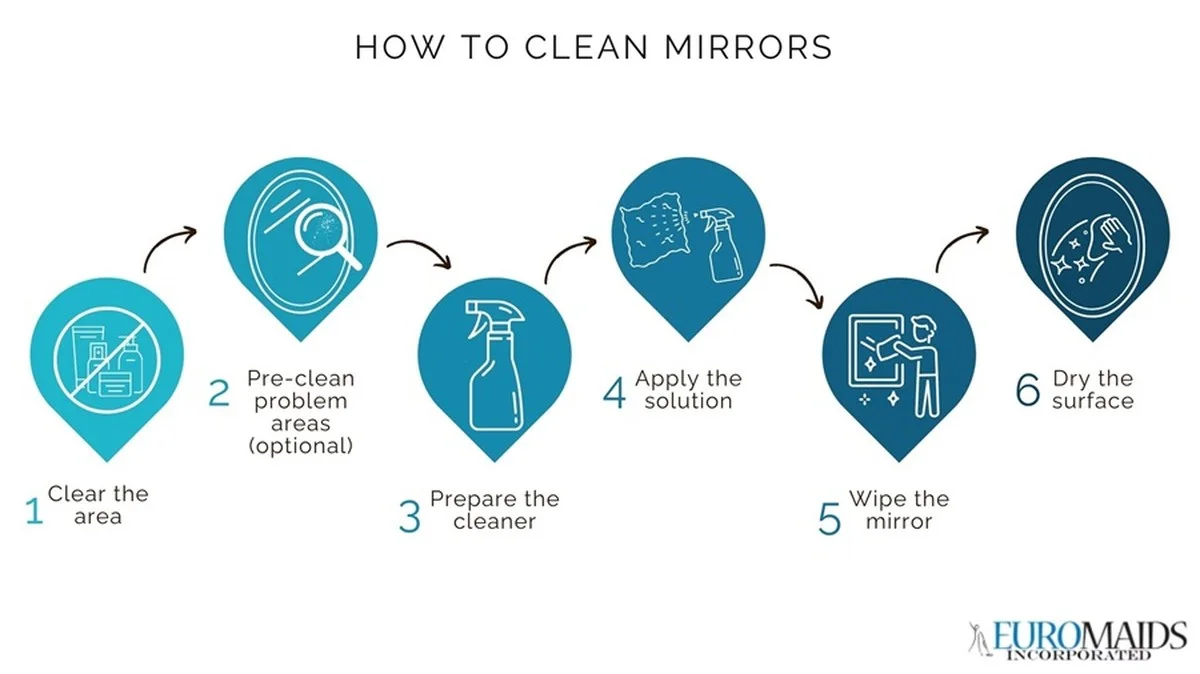 HOW TO CLEAN MIRRORS

1 Clear the area

2 Pre-clean problem areas (optional)

3 Prepare the cleaner

4 Apply the solution

5 Wipe the mirror

6 Dry the surface

EUROMAIDS INCORPORATED