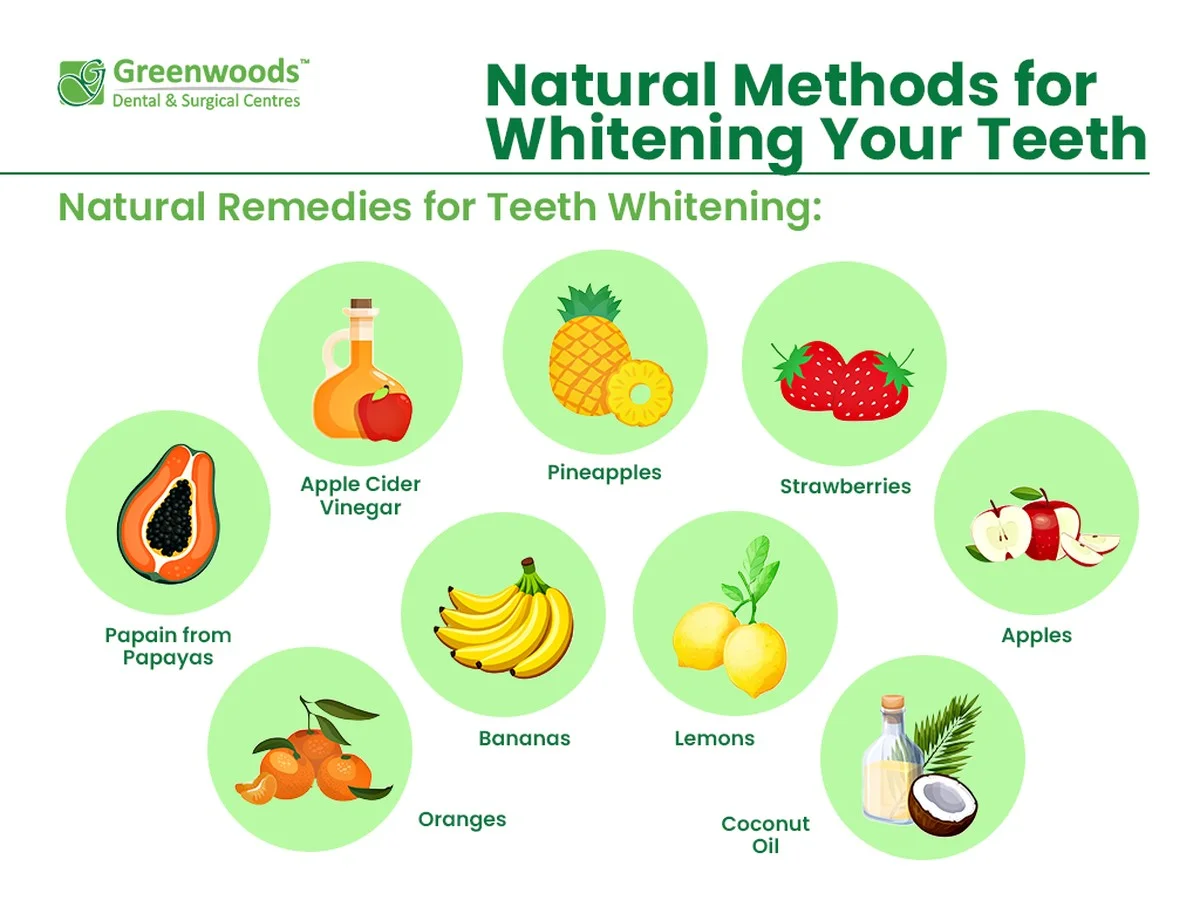 Greenwoods™
Dental & Surgical Centres

Natural Methods for Whitening Your Teeth

Natural Remedies for Teeth Whitening:

Apple Cider Vinegar

Pineapples

Strawberries

Papain from Papayas

Bananas

Lemons

Apples

Oranges

Coconut Oil