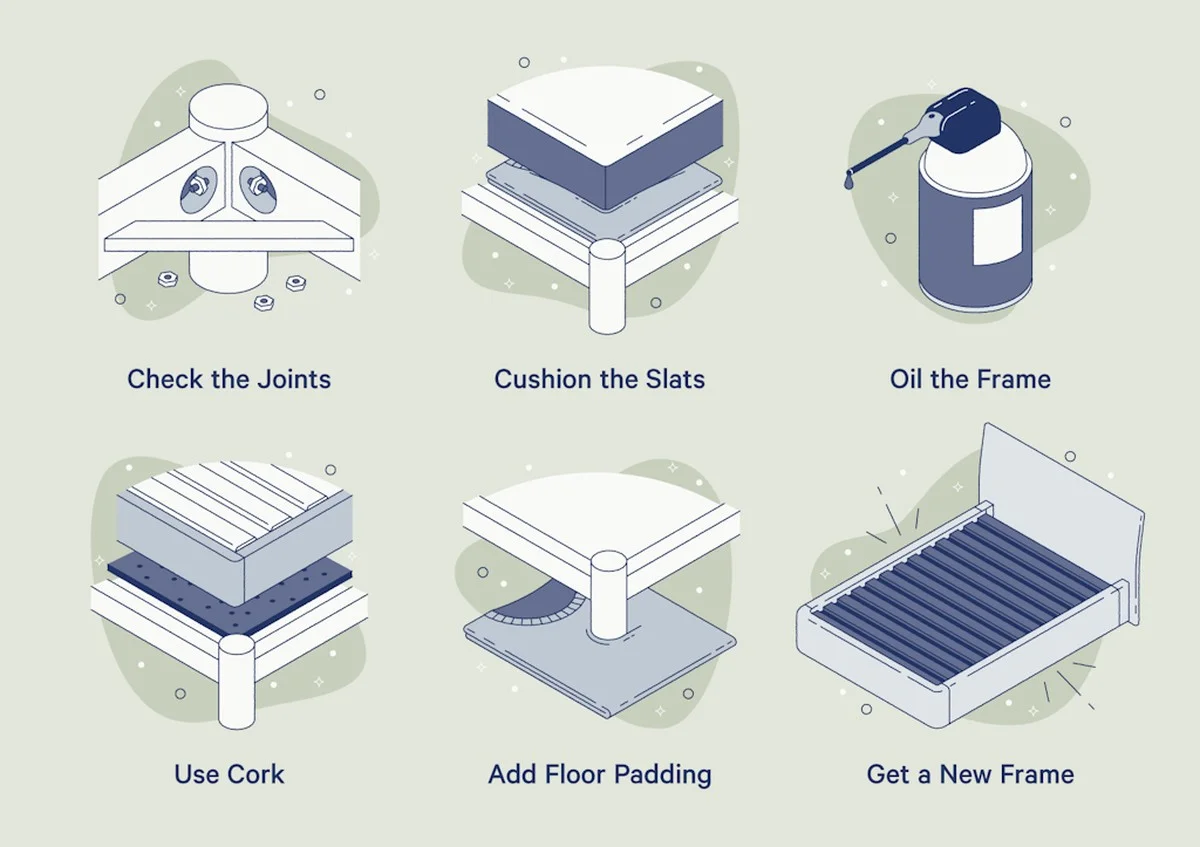 Check the Joints

Cushion the Slats

Oil the Frame

Use Cork

Add Floor Padding

Get a New Frame