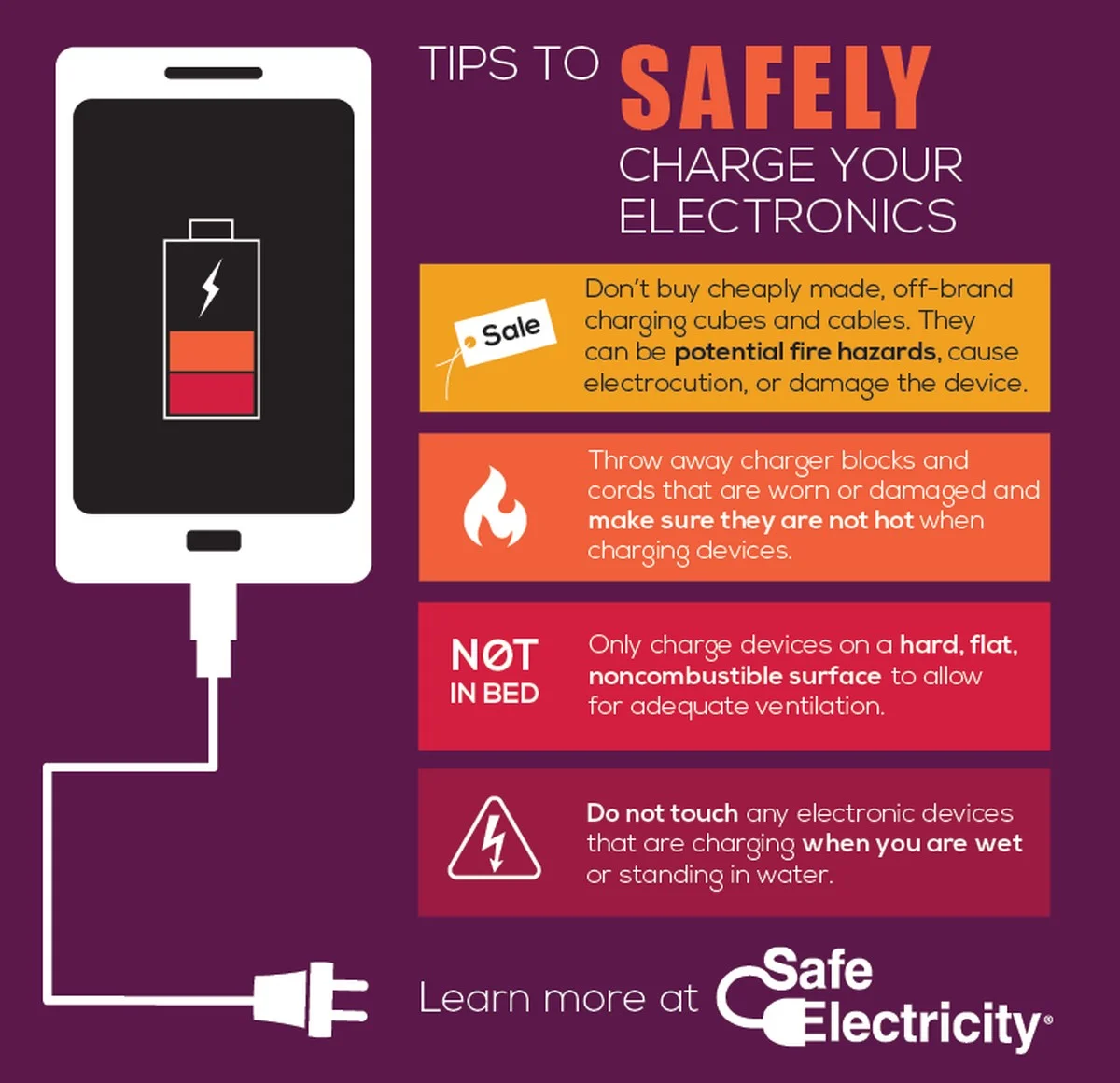 TIPS TO SAFELY CHARGE YOUR ELECTRONICS

Sale

Don't buy cheaply made, off-brand charging cubes and cables. They can be potential fire hazards, cause electrocution, or damage the device.

Throw away charger blocks and cords that are worn or damaged and make sure they are not hot when charging devices.

NOT IN BED

Only charge devices on a hard, flat, noncombustible surface to allow for adequate ventilation.

Do not touch any electronic devices that are charging when you are wet or standing in water.

Learn more at Safe Electricity®